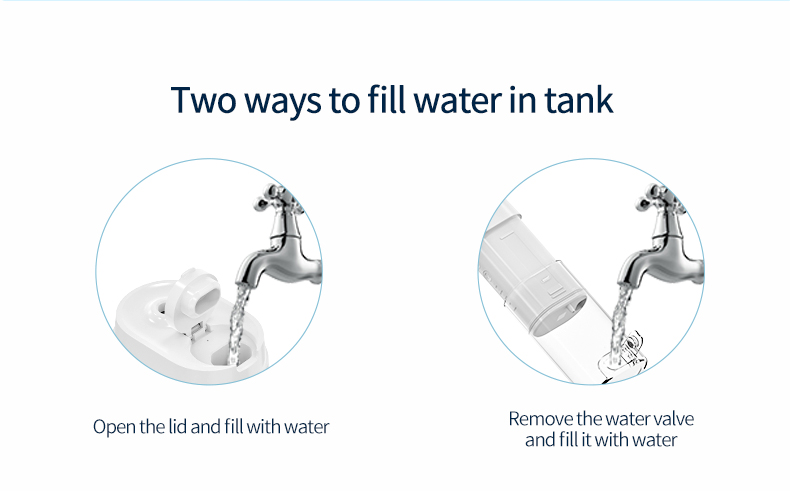 Two ways to fill water in tank

Open the lid and fill with water

Remove the water valve and fill it with water